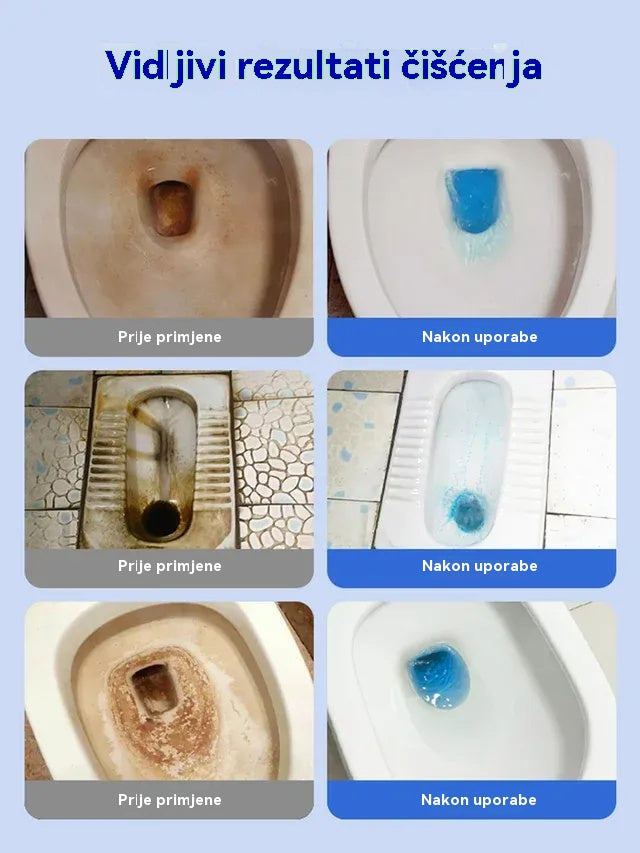 Vidljivi rezultati čišćenja

Prije primjene

Nakon uporabe

Prije primjene

Nakon uporabe

Prije primjene

Nakon uporabe